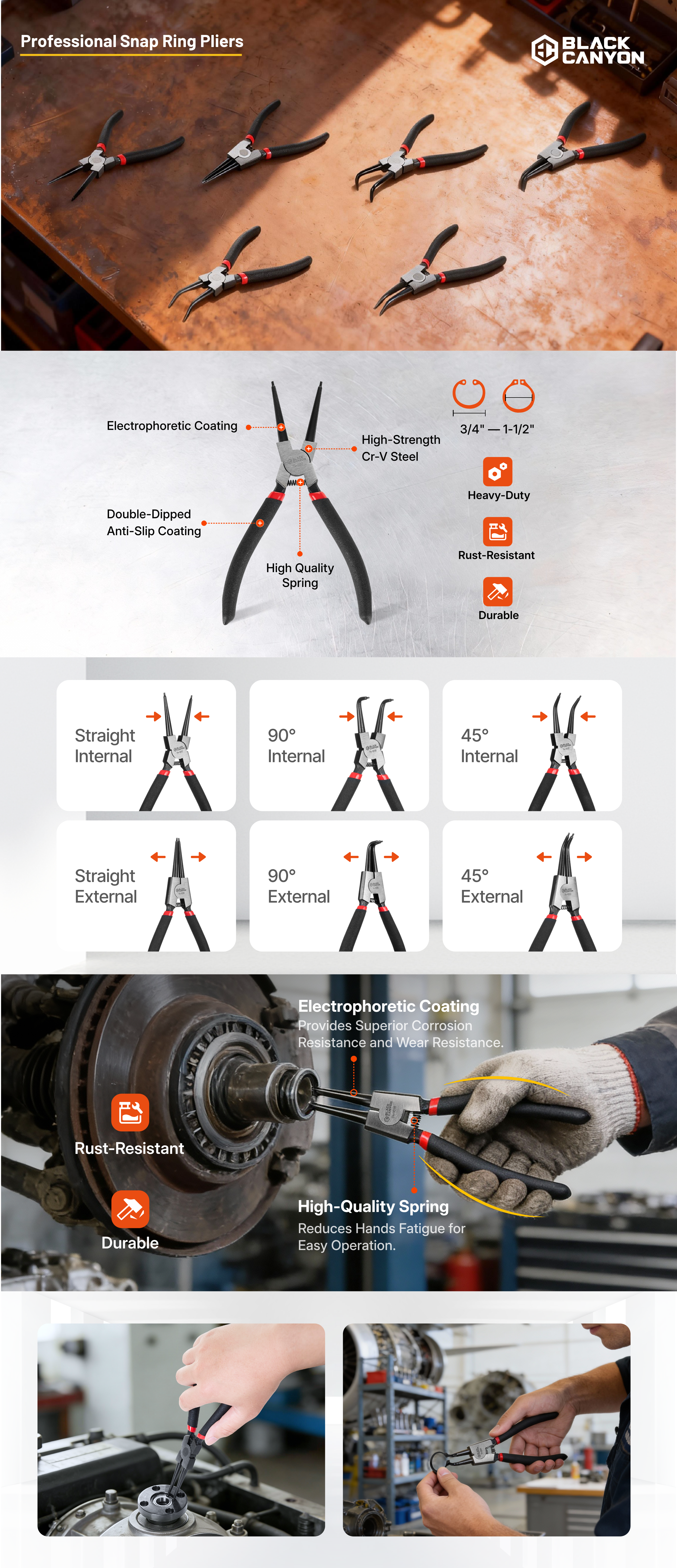 Professional Snap Ring Pliers

BLACK CANYON

Electrophoretic Coating

High-Strength Cr-V Steel

Double-Dipped Anti-Slip Coating

High Quality Spring

3/4" — 1-1/2"

Heavy-Duty

Rust-Resistant

Durable

Straight Internal

90° Internal

45° Internal

Straight External

90° External

45° External

Electrophoretic Coating
Provides Superior Corrosion Resistance and Wear Resistance.

Rust-Resistant

Durable

High-Quality Spring
Reduces Hands Fatigue for Easy Operation.