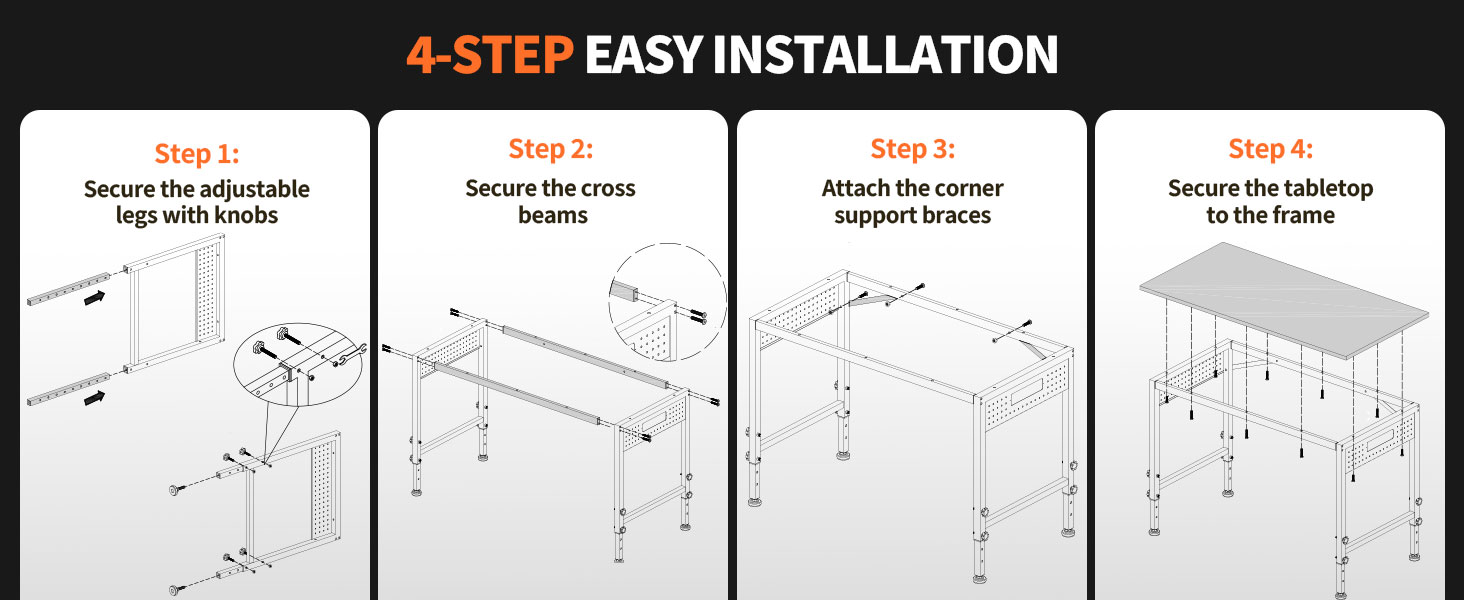 4-STEP EASY INSTALLATION

Step 1:
Secure the adjustable legs with knobs

Step 2:
Secure the cross beams

Step 3:
Attach the corner support braces

Step 4:
Secure the tabletop to the frame