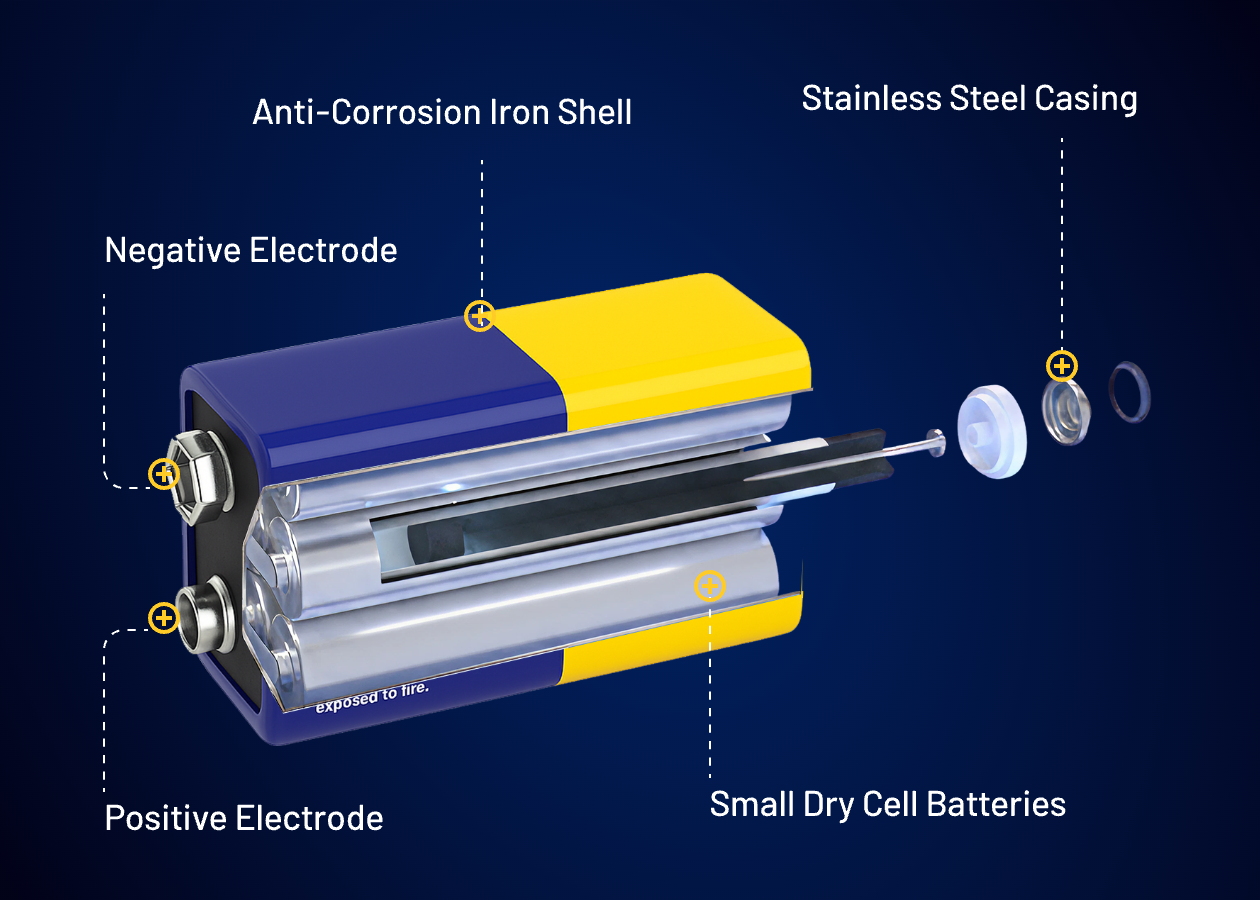 Anti-Corrosion Iron Shell

Stainless Steel Casing

Negative Electrode

exposed to fire.

Positive Electrode

Small Dry Cell Batteries